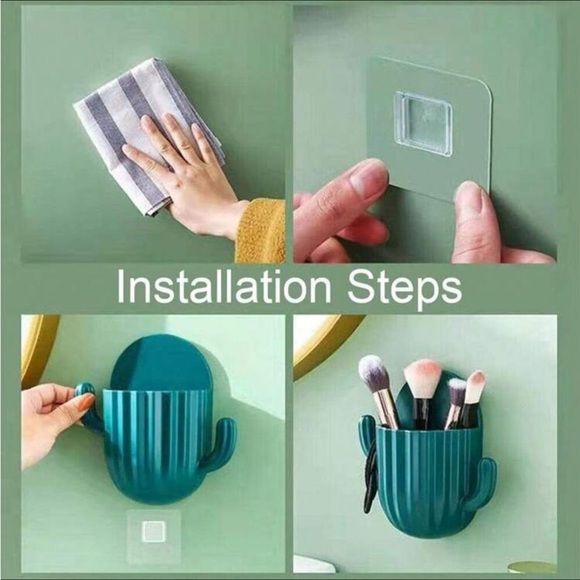 Installation Steps